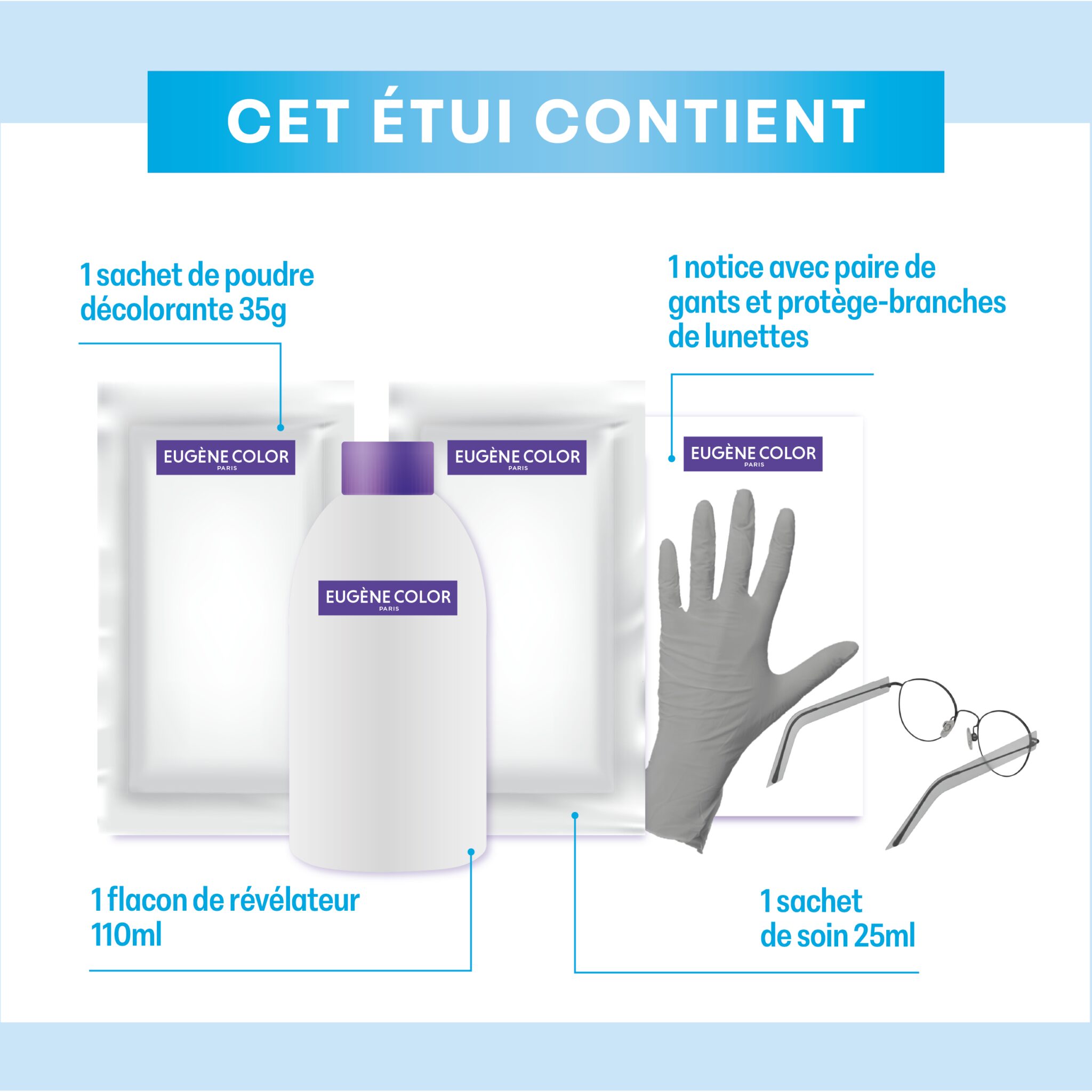 CET ÉTUI CONTIENT

1 sachet de poudre décolorante 35g

1 notice avec paire de gants et protège-branches de lunettes

EUGÈNE COLOR
PARIS

EUGÈNE COLOR
PARIS

EUGÈNE COLOR
PARIS

EUGÈNE COLOR
PARIS

1 flacon de révélateur 110ml

1 sachet de soin 25ml